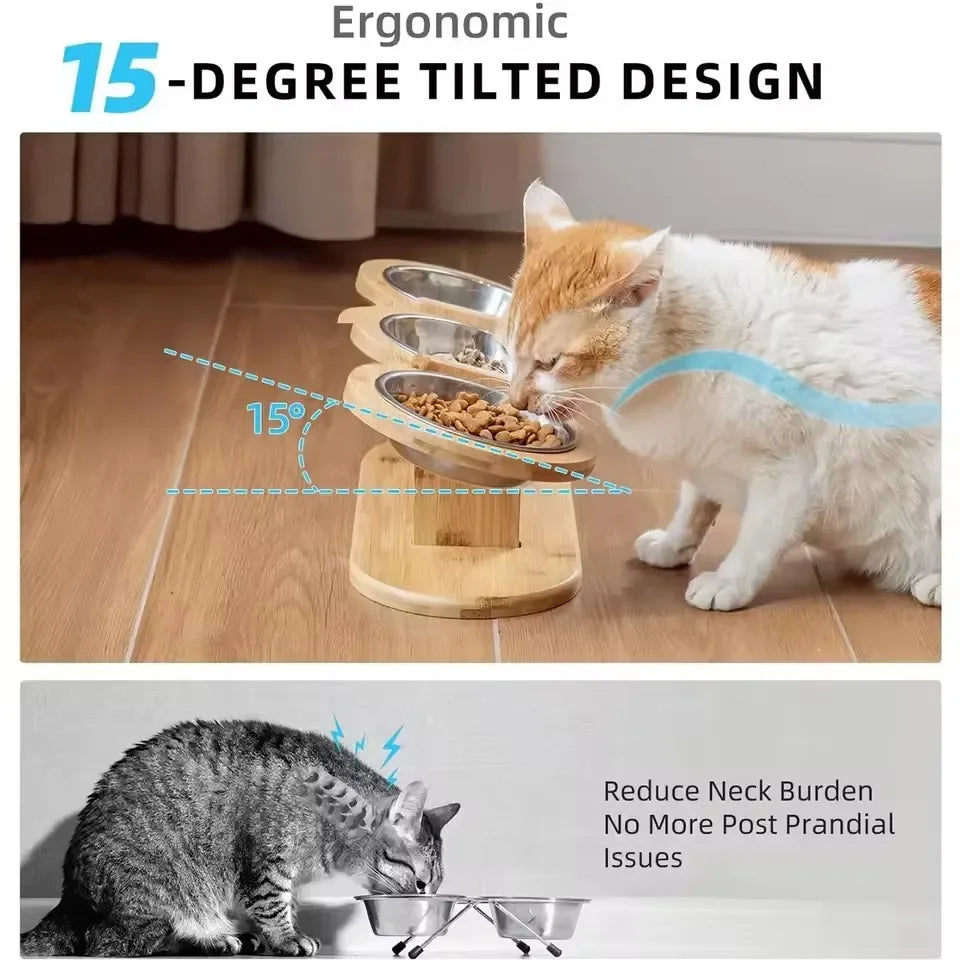 Ergonomic
15-DEGREE TILTED DESIGN

15°

Reduce Neck Burden
No More Post Prandial Issues